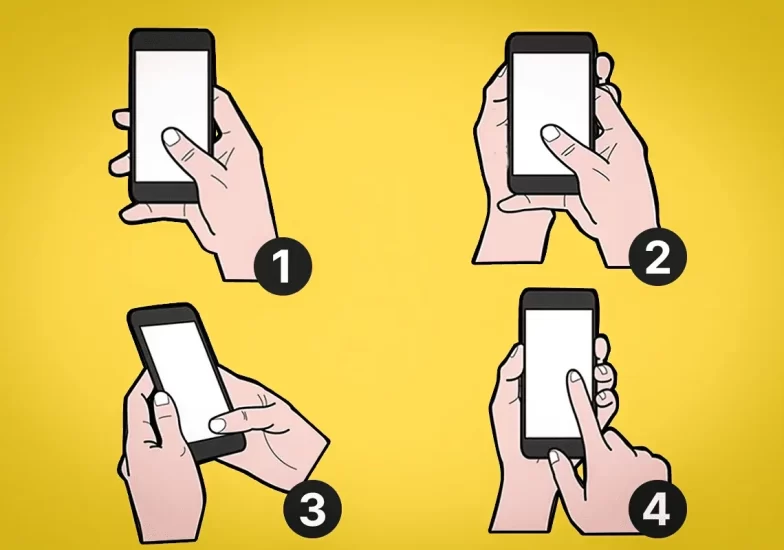 1
2
3
4